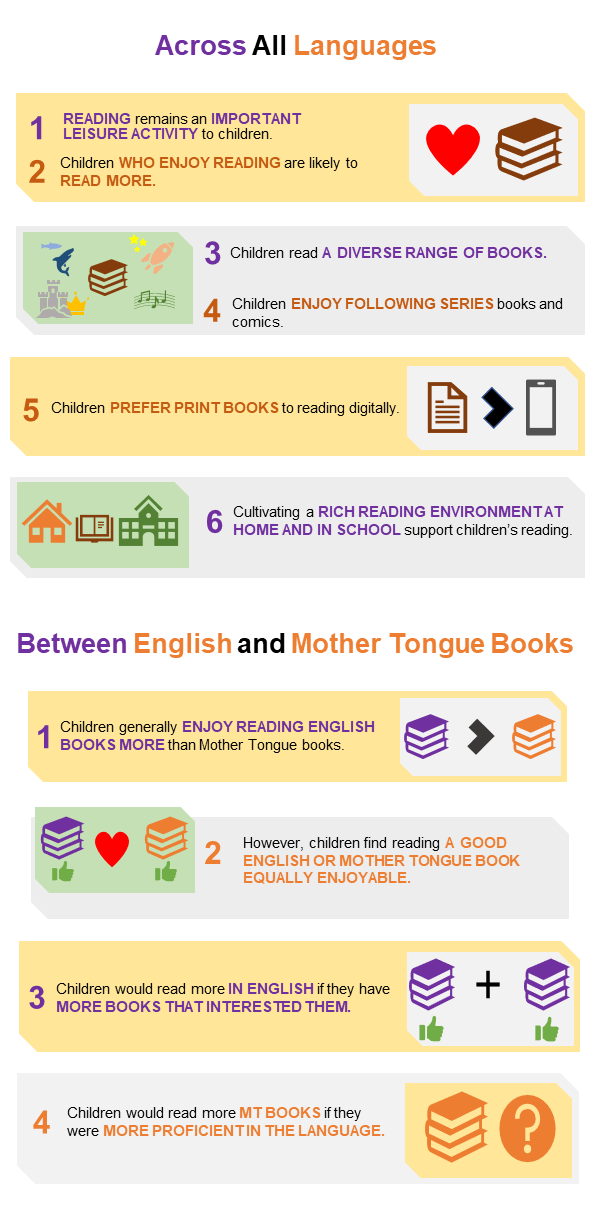 Across All Languages

1 READING remains an IMPORTANT LEISURE ACTIVITY to children.

2 Children WHO ENJOY READING are likely to READ MORE.

3 Children read A DIVERSE RANGE OF BOOKS.

4 Children ENJOY FOLLOWING SERIES books and comics.

5 Children PREFER PRINT BOOKS to reading digitally.

6 Cultivating a RICH READING ENVIRONMENT AT HOME AND IN SCHOOL support children's reading.

Between English and Mother Tongue Books

1 Children generally ENJOY READING ENGLISH BOOKS MORE than Mother Tongue books.

2 However, children find reading A GOOD ENGLISH OR MOTHER TONGUE BOOK EQUALLY ENJOYABLE.

3 Children would read more IN ENGLISH if they have MORE BOOKS THAT INTERESTED THEM.

+

4 Children would read more MT BOOKS if they were MORE PROFICIENT IN THE LANGUAGE.

?