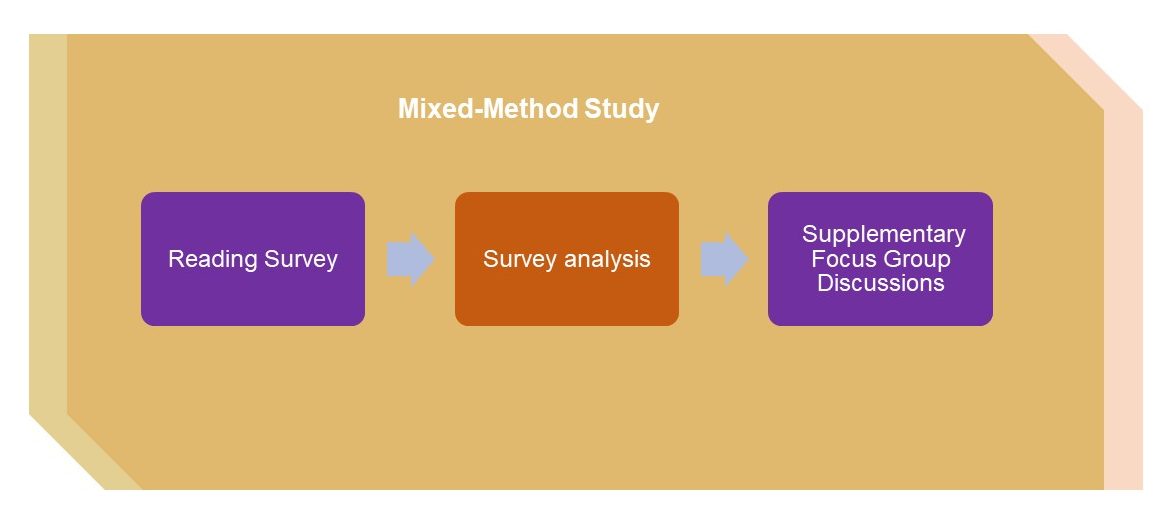 Mixed-Method Study

Reading Survey

Survey analysis

Supplementary Focus Group Discussions