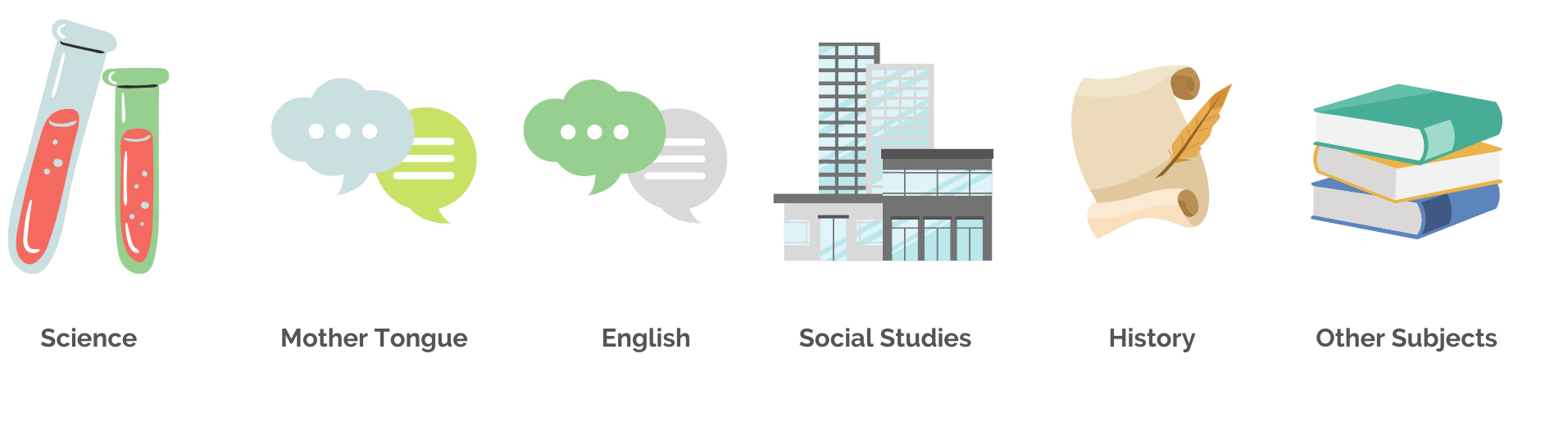 Science

Mother Tongue

English

Social Studies

History

Other Subjects