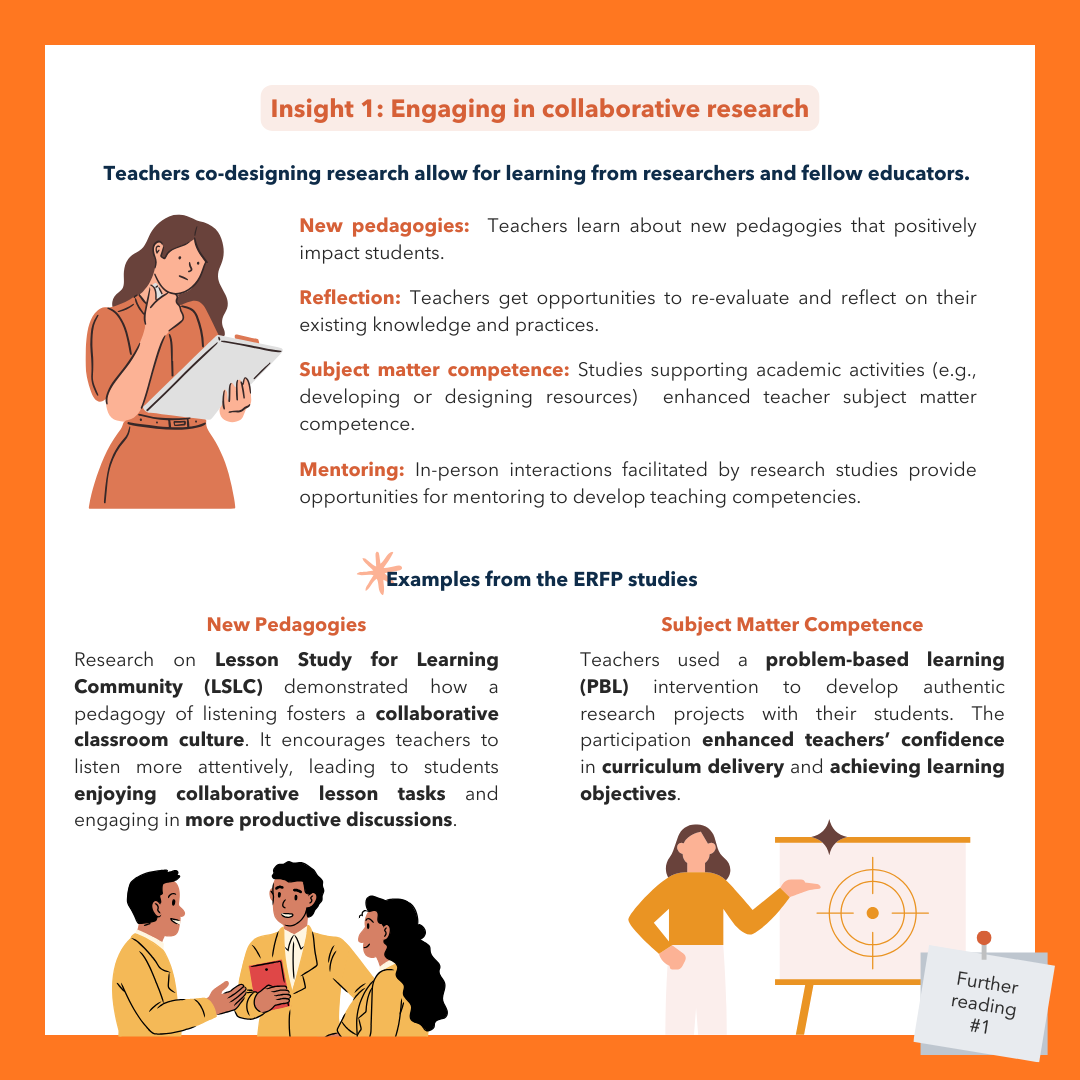 Insight 1: Engaging in collaborative research

Teachers co-designing research allow for learning from researchers and fellow educators.

New pedagogies: Teachers learn about new pedagogies that positively impact students.

Reflection: Teachers get opportunities to re-evaluate and reflect on their existing knowledge and practices.

Subject matter competence: Studies supporting academic activities (e.g., developing or designing resources) enhanced teacher subject matter competence.

Mentoring: In-person interactions facilitated by research studies provide opportunities for mentoring to develop teaching competencies.

Examples from the ERFP studies

New Pedagogies

Research on Lesson Study for Learning Community (LSLC) demonstrated how a pedagogy of listening fosters a collaborative classroom culture. It encourages teachers to listen more attentively, leading to students enjoying collaborative lesson tasks and engaging in more productive discussions.

Subject Matter Competence

Teachers used a problem-based learning (PBL) intervention to develop authentic research projects with their students. The participation enhanced teachers' confidence in curriculum delivery and achieving learning objectives.

Further reading #1